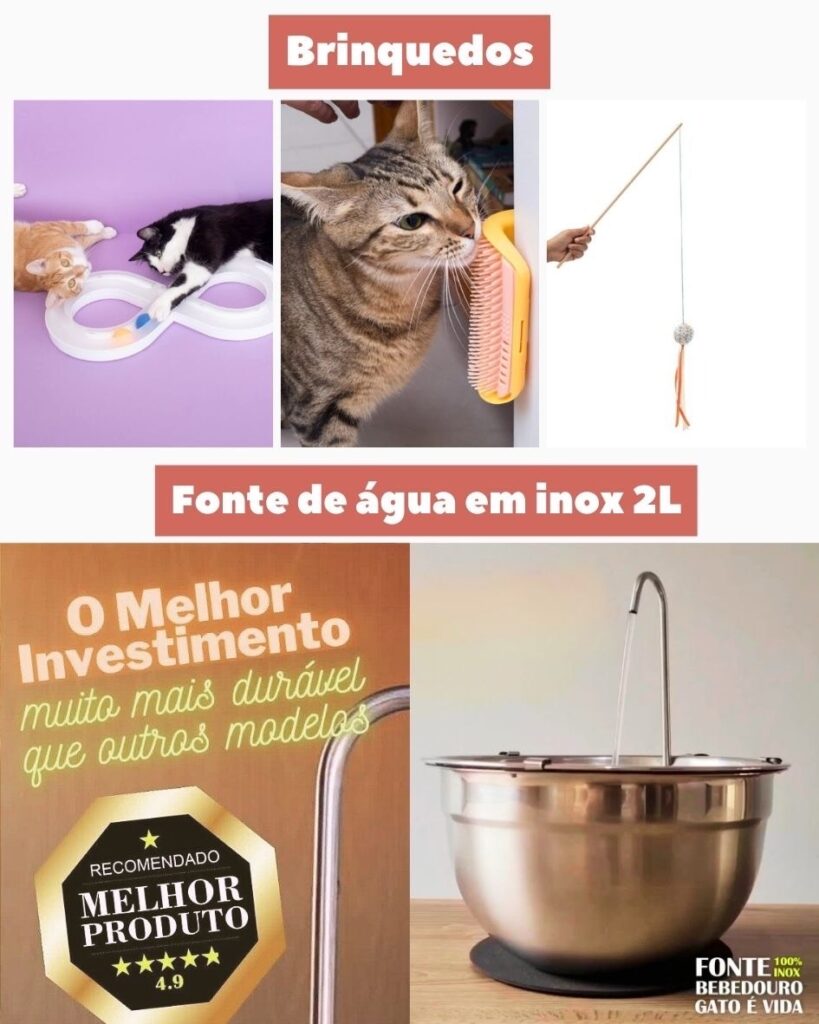 Brinquedos

Fonte de água em inox 2L

O Melhor Investimento
muito mais durável que outros modelos

RECOMENDADO
MELHOR PRODUTO
4.9

FONTE 100% INOX
BEBEDOURO
GATO É VIDA