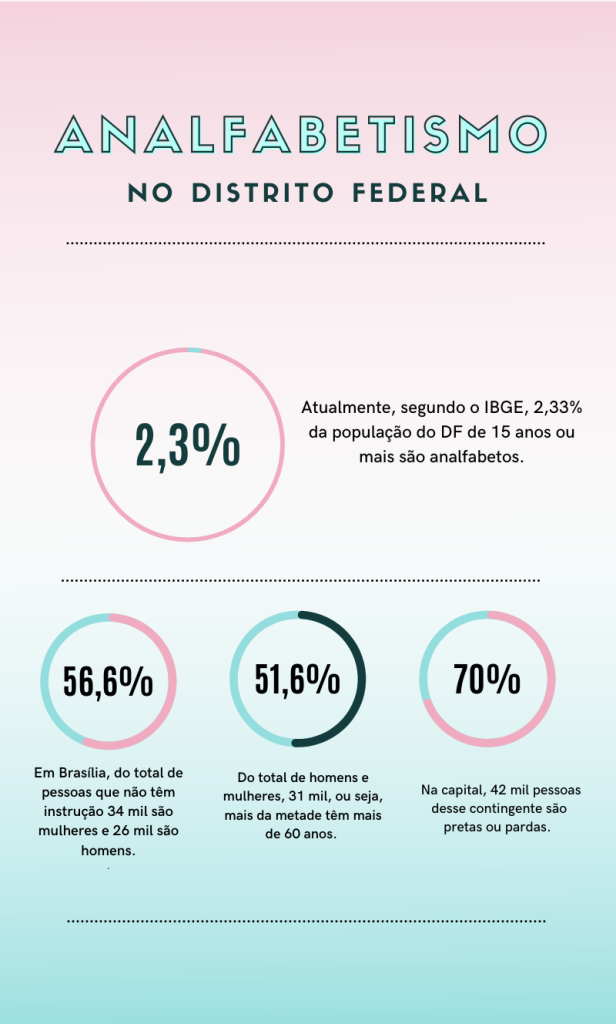 ANALFABETISMO

NO DISTRITO FEDERAL

2,3%

Atualmente, segundo o IBGE, 2,33% da população do DF de 15 anos ou mais são analfabetos.

56,6%

Em Brasília, do total de pessoas que não têm instrução 34 mil são mulheres e 26 mil são homens.

51,6%

Do total de homens e mulheres, 31 mil, ou seja, mais da metade têm mais de 60 anos.

70%

Na capital, 42 mil pessoas desse contingente são pretas ou pardas.